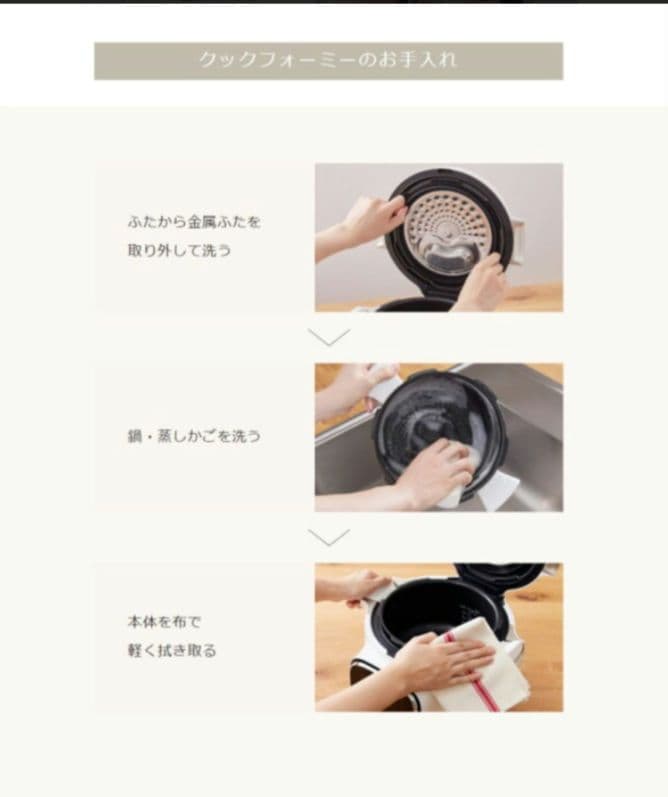 クックフォーミーのお手入れ

ふたから金属ふたを取り外して洗う

鍋・蒸しかごを洗う

本体を布で軽く拭き取る